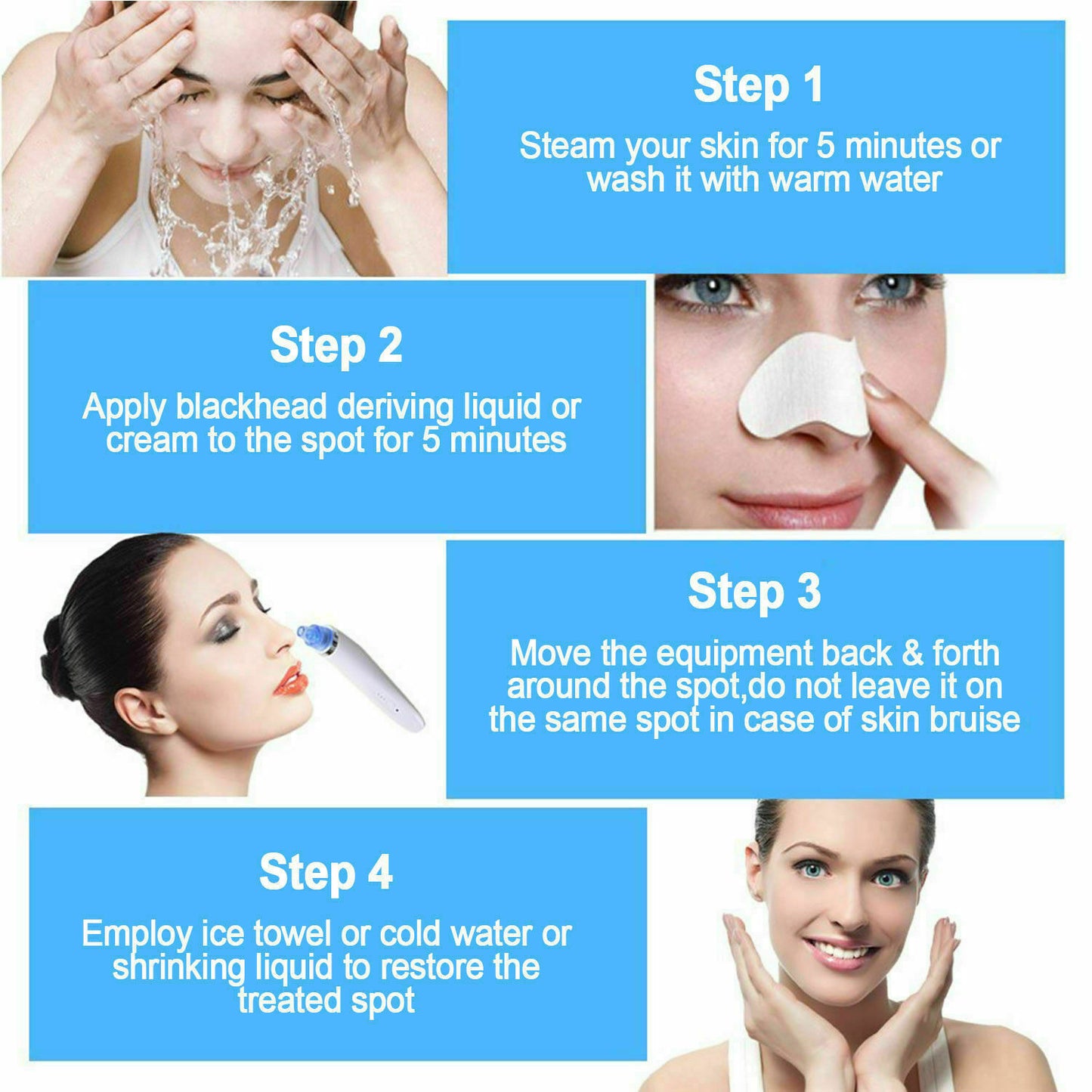 Step 1

Steam your skin for 5 minutes or wash it with warm water

Step 2

Apply blackhead deriving liquid or cream to the spot for 5 minutes

Step 3

Move the equipment back & forth around the spot,do not leave it on the same spot in case of skin bruise

Step 4

Employ ice towel or cold water or shrinking liquid to restore the treated spot